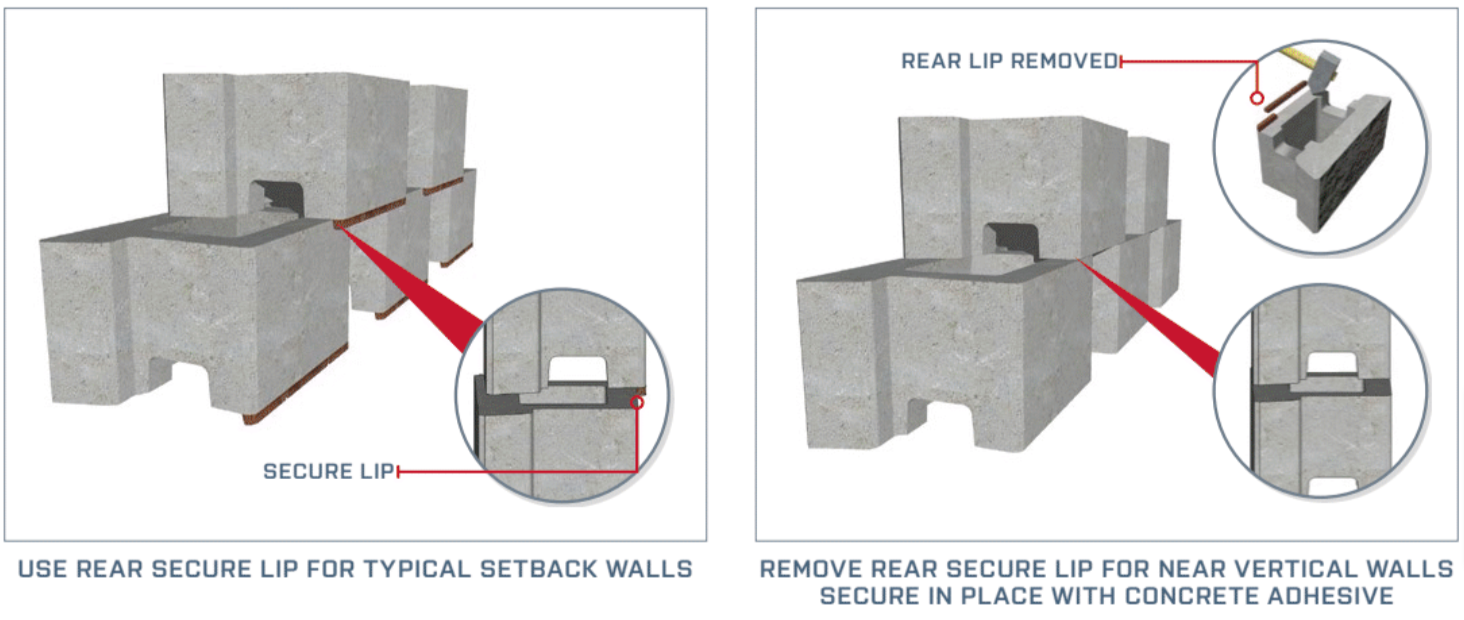 SECURE LIP

USE REAR SECURE LIP FOR TYPICAL SETBACK WALLS

REAR LIP REMOVED

REMOVE REAR SECURE LIP FOR NEAR VERTICAL WALLS SECURE IN PLACE WITH CONCRETE ADHESIVE