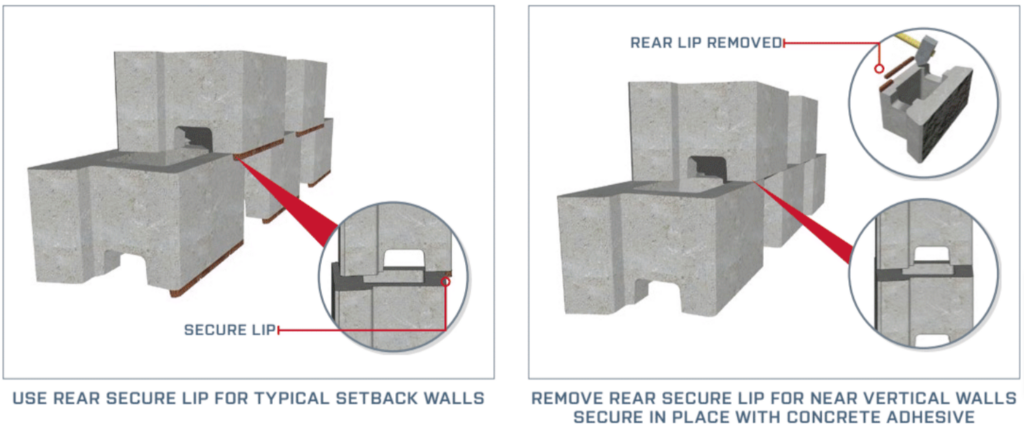 SECURE LIP

USE REAR SECURE LIP FOR TYPICAL SETBACK WALLS

REAR LIP REMOVED

REMOVE REAR SECURE LIP FOR NEAR VERTICAL WALLS SECURE IN PLACE WITH CONCRETE ADHESIVE